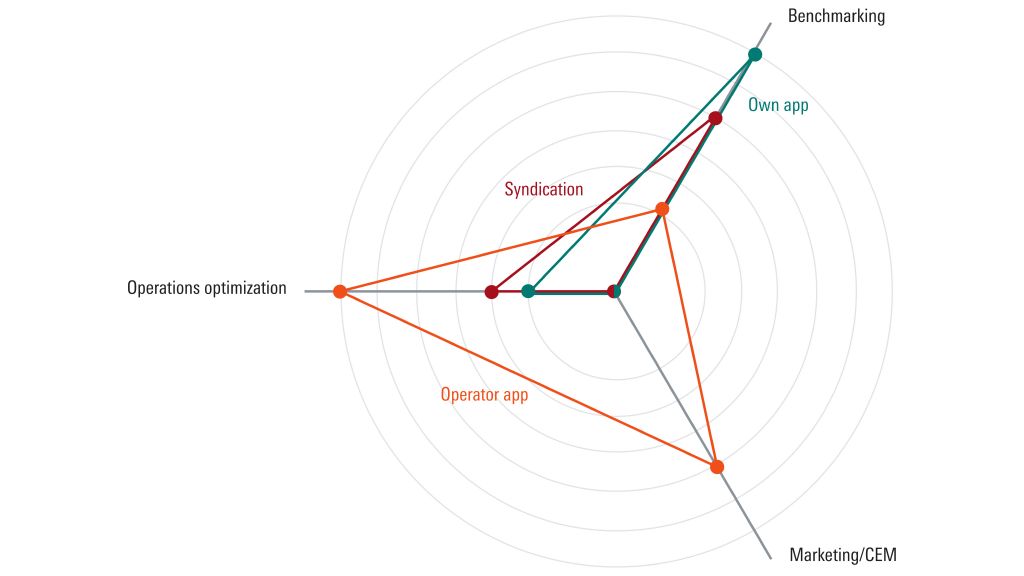 Benchmarking

Own app

Syndication

Operations optimization

Operator app

Marketing/CEM